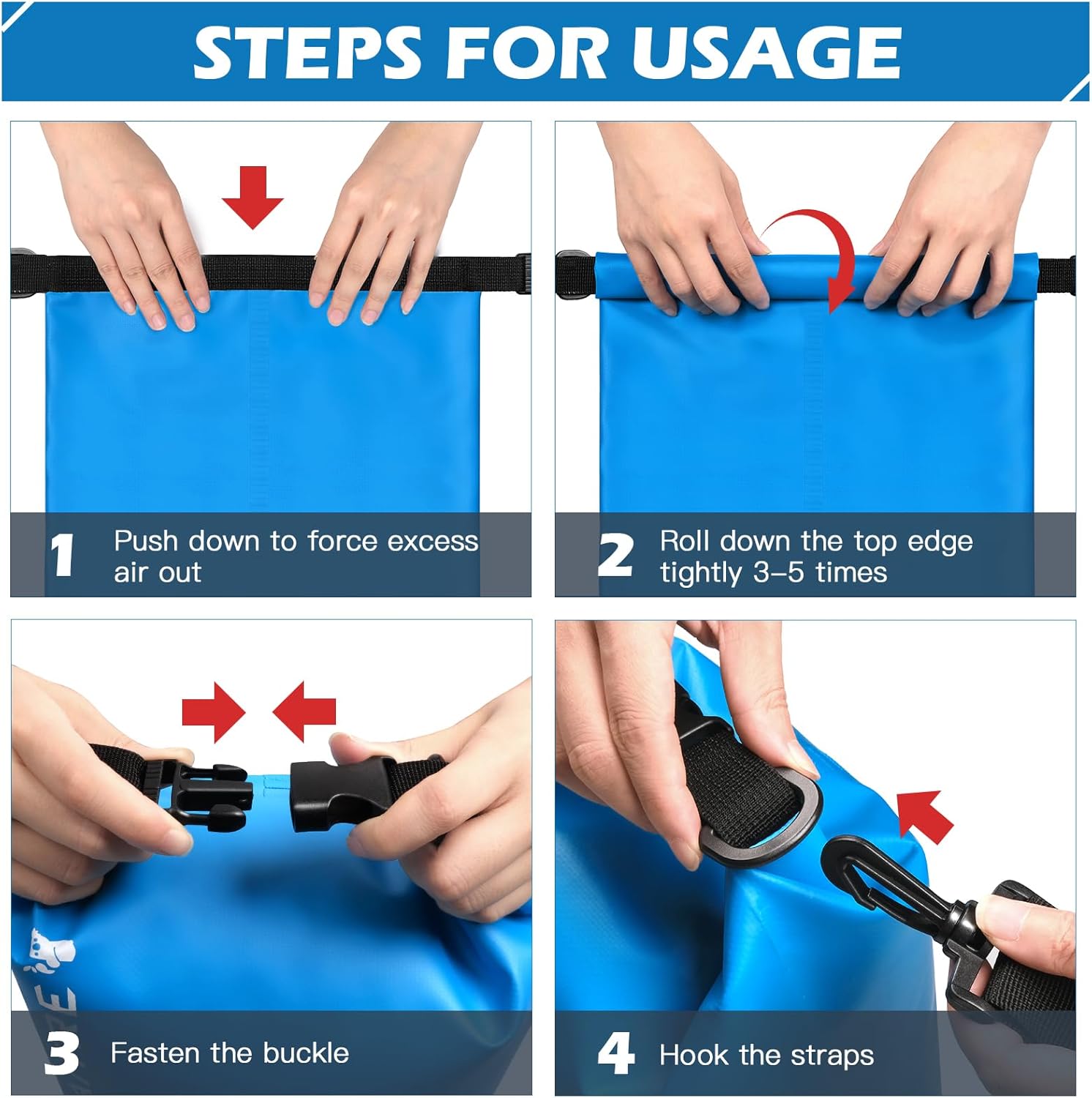 STEPS FOR USAGE

1 Push down to force excess air out

2 Roll down the top edge tightly 3–5 times

3 Fasten the buckle

4 Hook the straps